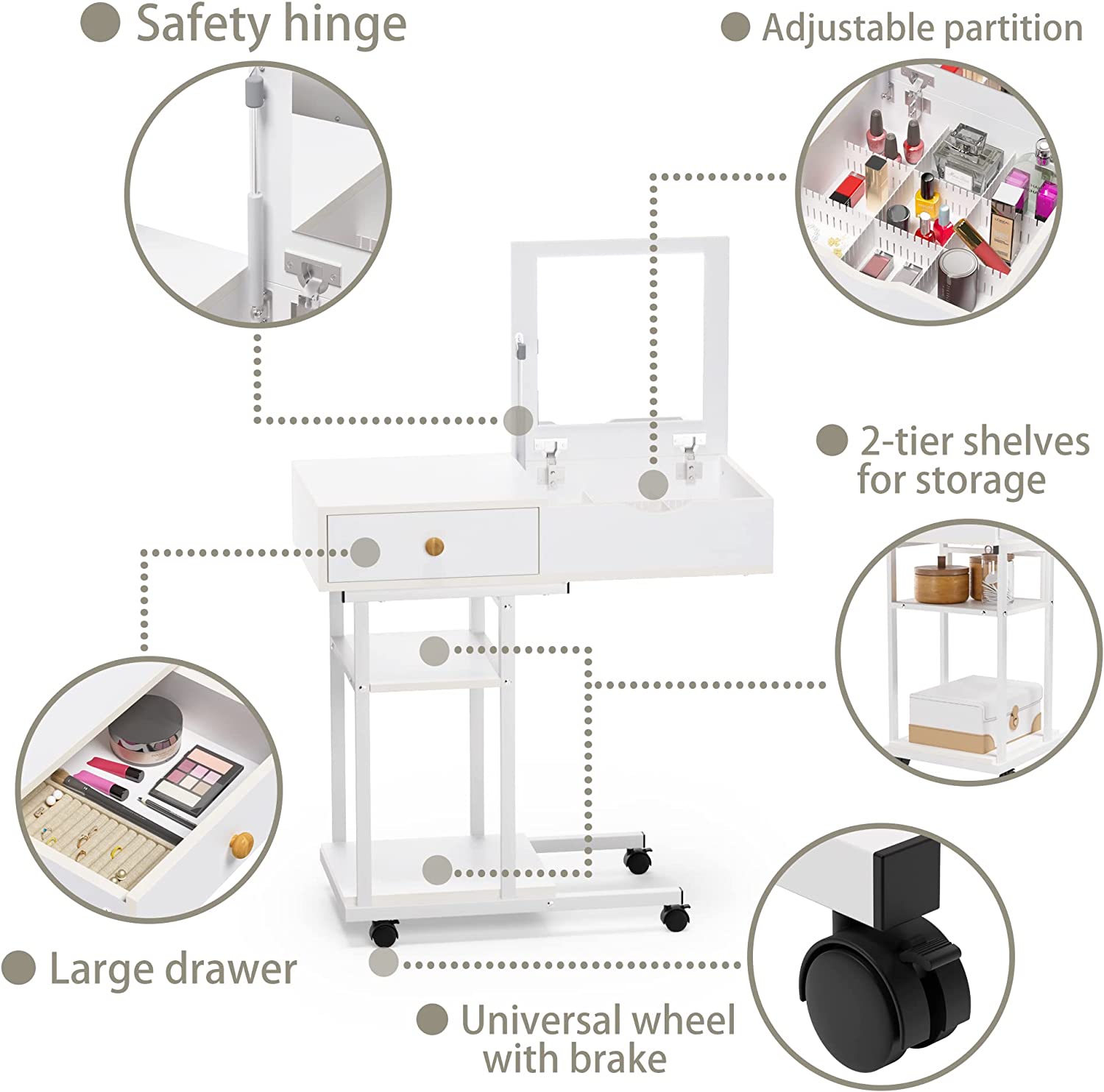 Safety hinge

Adjustable partition

2-tier shelves for storage

Large drawer

Universal wheel with brake