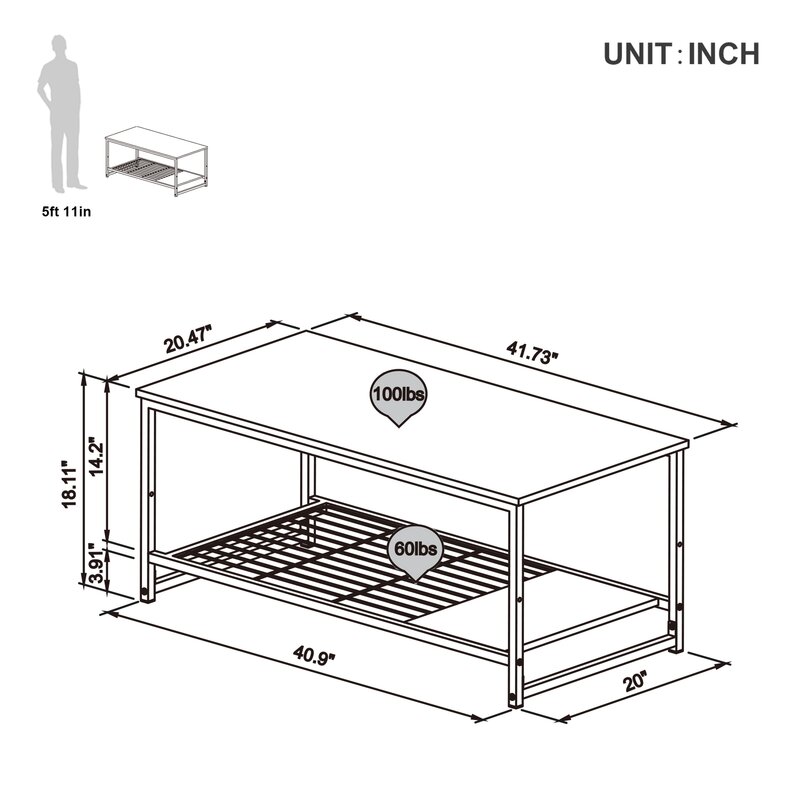 UNIT : INCH

5ft 11in

20.47"

41.73"

100lbs

18.11"

14.2"

3.91"

60lbs

40.9"

20"